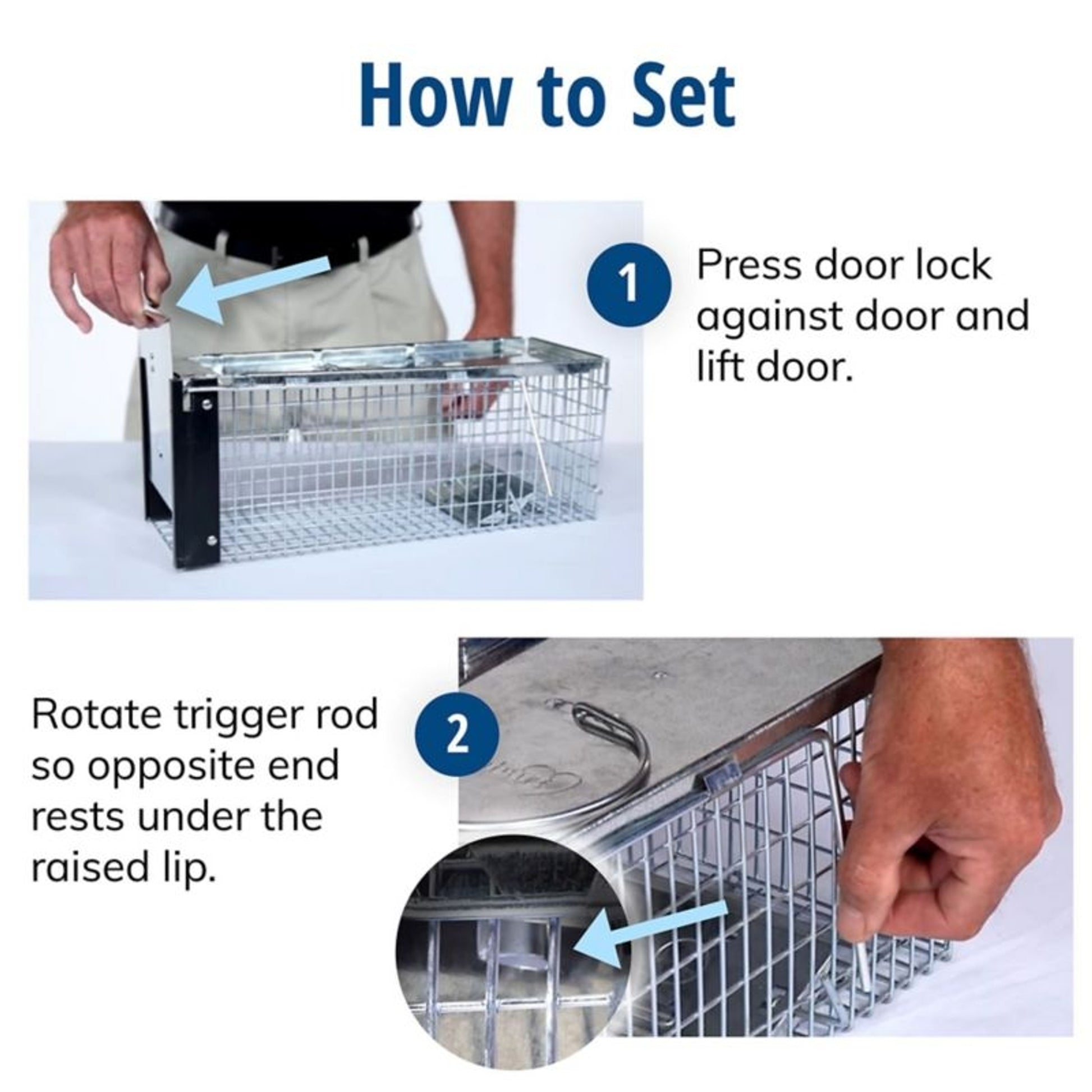 How to Set

1

Press door lock against door and lift door.

Rotate trigger rod so opposite end rests under the raised lip.

2